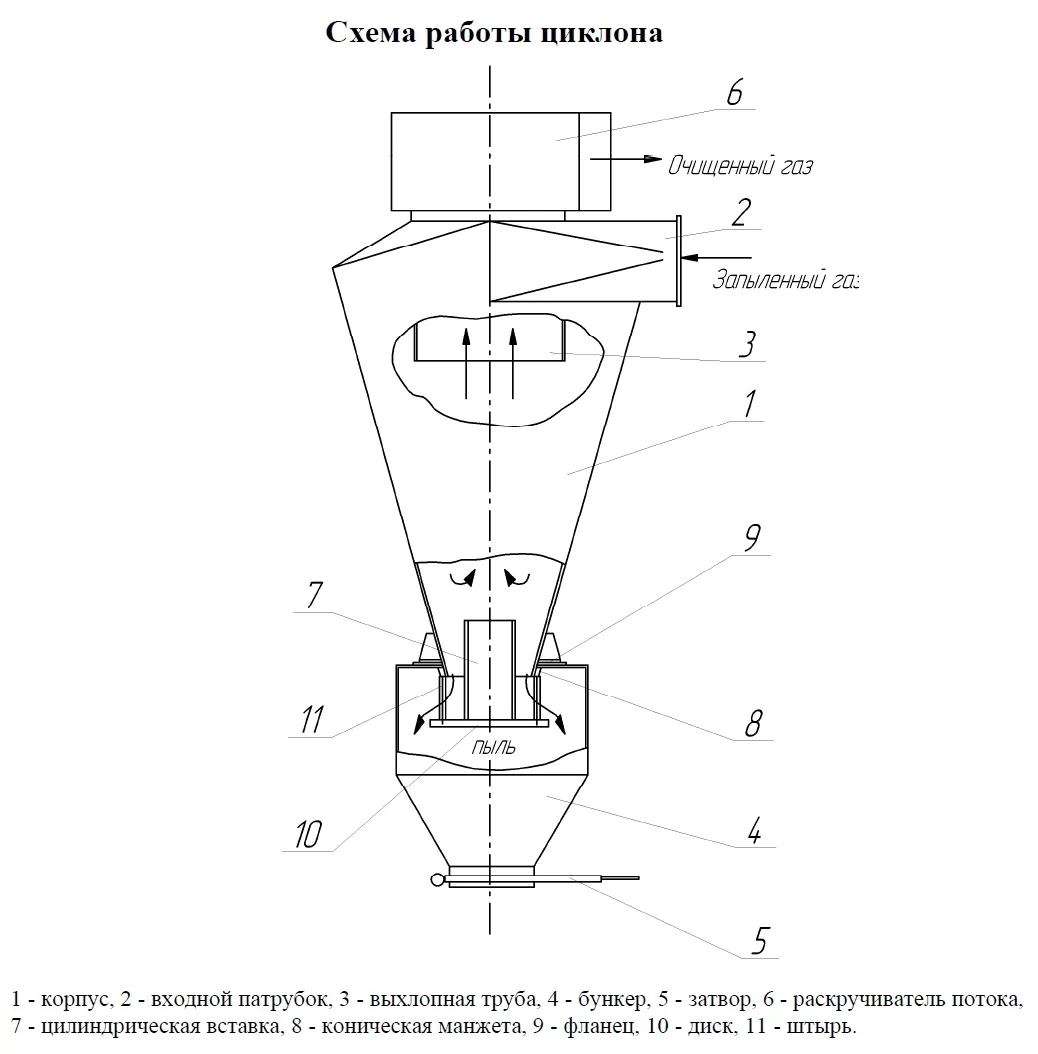 Схема работы циклона

6

Очищенный газ

2

Запыленный газ

3

1

9

7

11

8

пыль

10

4

5

1 - корпус, 2 - входной патрубок, 3 - выхлопная труба, 4 - бункер, 5 - затвор, 6 - раскручиватель потока, 7 - цилиндрическая вставка, 8 - коническая манжета, 9 - фланец, 10 - диск, 11 - штырь.