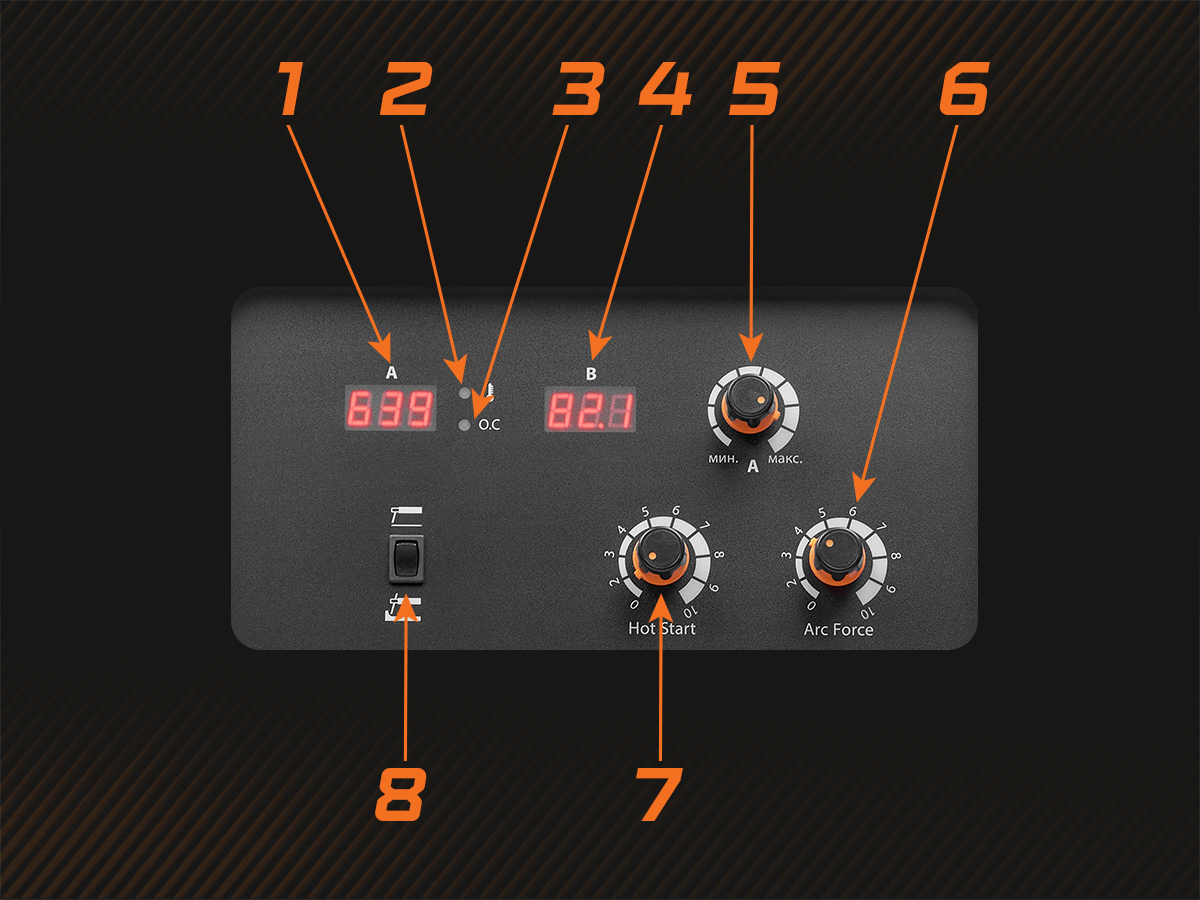 1 2 3 4 5 6

A
639

O.C

B
82.1

мин. макс.
A

0 2 3 4 5 6 7 8 9 10
Hot Start

0 2 3 4 5 6 7 8 9 10
Arc Force

8 7