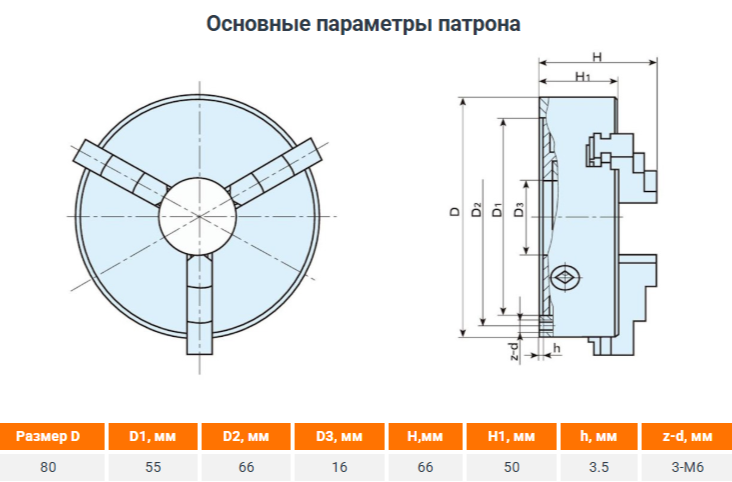 Основные параметры патрона

H
H₁
D
D₂
D₁
D₃
z-d
h

| Размер D | D1, мм | D2, мм | D3, мм | H,мм | H1, мм | h, мм | z-d, мм |
|---|---|---|---|---|---|---|---|
| 80 | 55 | 66 | 16 | 66 | 50 | 3.5 | 3-M6 |