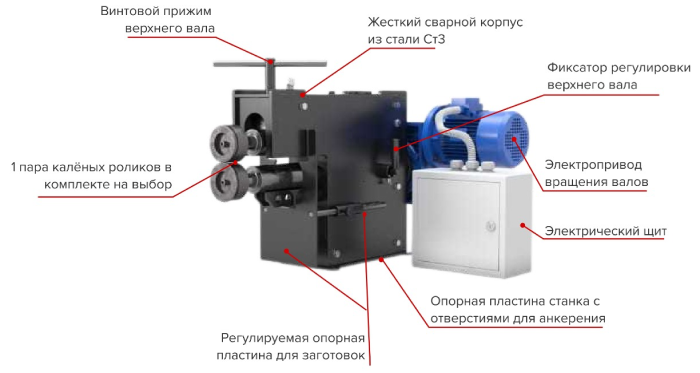 Винтовой прижим верхнего вала

Жесткий сварной корпус из стали Ст3

Фиксатор регулировки верхнего вала

1 пара калёных роликов в комплекте на выбор

Электропривод вращения валов

Электрический щит

Опорная пластина станка с отверстиями для анкерения

Регулируемая опорная пластина для заготовок