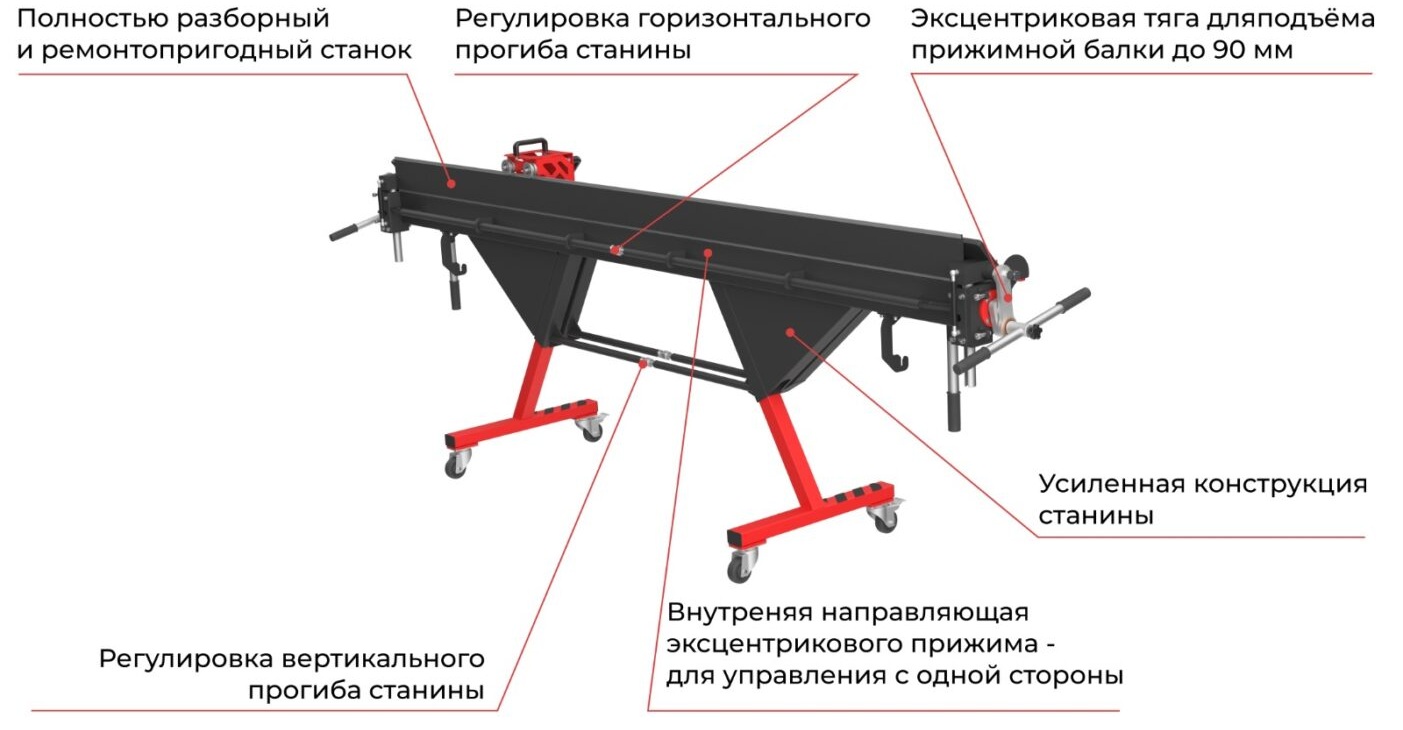 Полностью разборный и ремонтопригодный станок

Регулировка горизонтального прогиба станины

Эксцентриковая тяга дляподъёма прижимной балки до 90 мм

Усиленная конструкция станины

Внутреняя направляющая эксцентрикового прижима - для управления с одной стороны

Регулировка вертикального прогиба станины