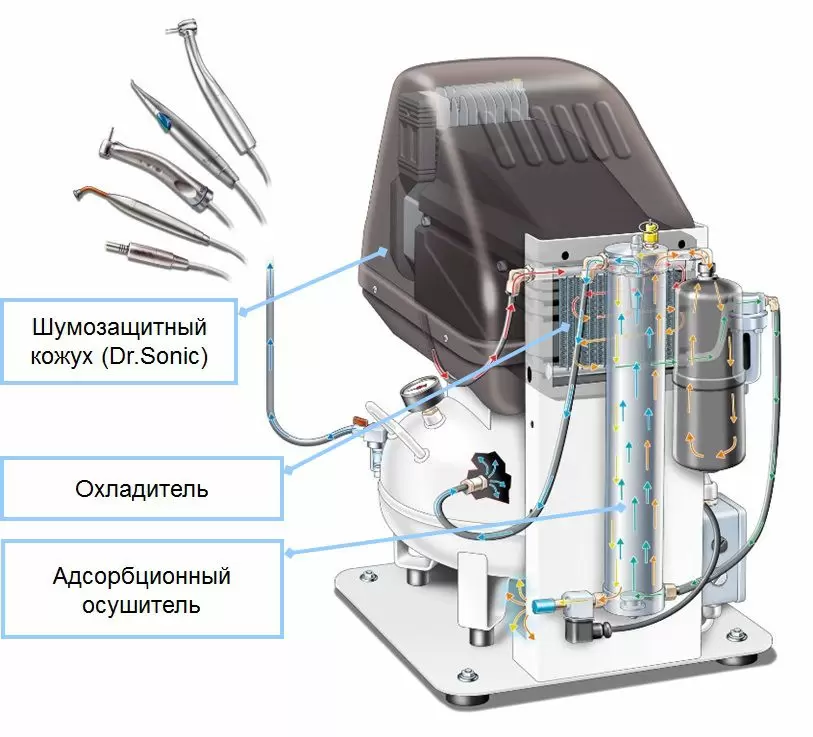 Шумозащитный кожух (Dr.Sonic)

Охладитель

Адсорбционный осушитель