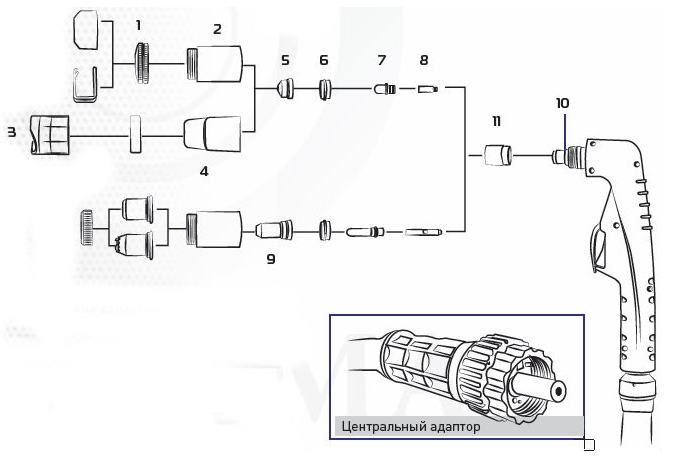 1
2
5
6
7
8
3
4
11
10
9
Центральный адаптор